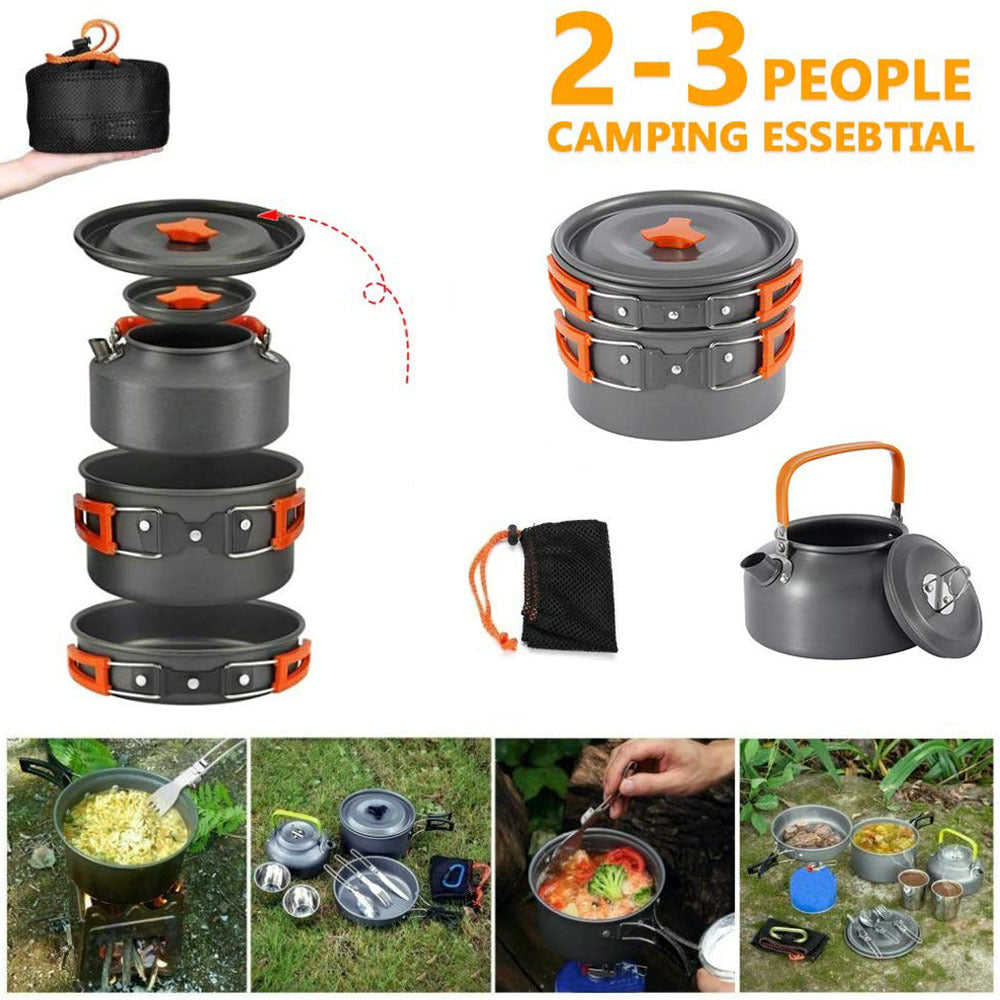 2-3 PEOPLE
CAMPING ESSEBTIAL